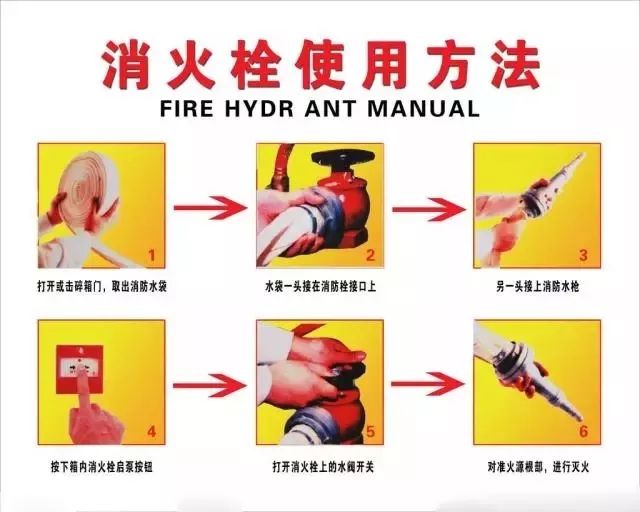 消火栓使用方法
FIRE HYDR ANT MANUAL

1
打开或击碎箱门，取出消防水袋

2
水袋一头接在消防栓接口上

3
另一头接上消防水枪

4
按下箱内消火栓启泵按钮

5
打开消火栓上的水阀开关

6
对准火源根部，进行灭火